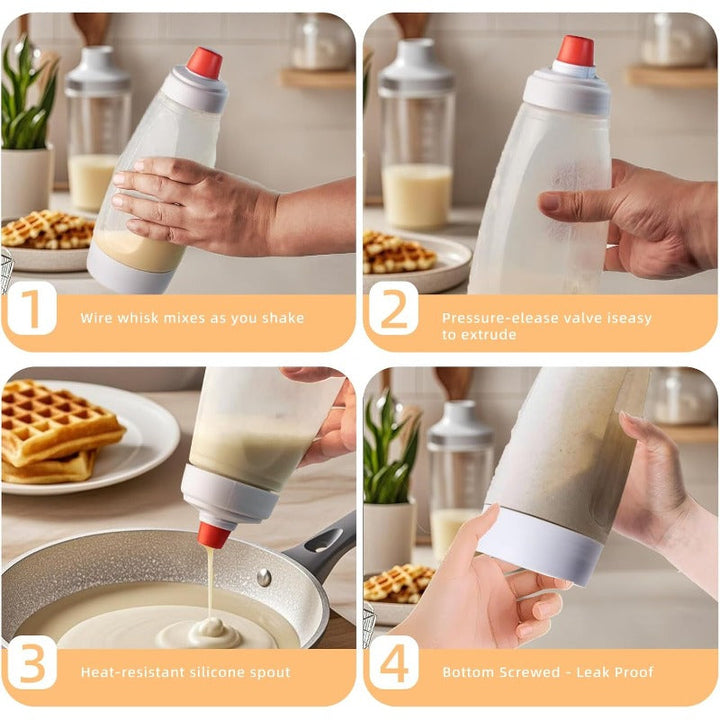 1
Wire whisk mixes as you shake

2
Pressure-elease valve iseasy to extrude

3
Heat-resistant silicone spout

4
Bottom Screwed - Leak Proof