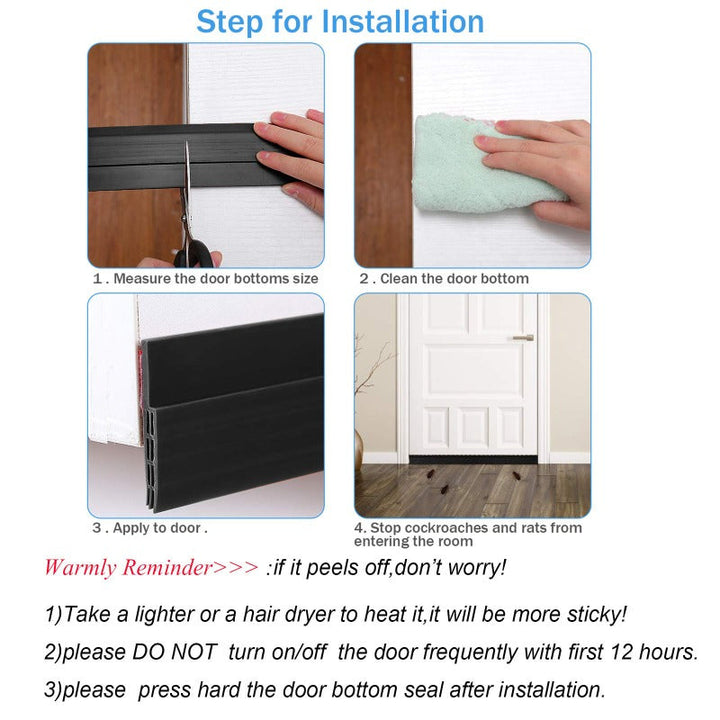 Step for Installation

1 . Measure the door bottoms size

2 . Clean the door bottom

3 . Apply to door .

4. Stop cockroaches and rats from entering the room

Warmly Reminder>>> :if it peels off,don't worry!

1)Take a lighter or a hair dryer to heat it,it will be more sticky!

2)please DO NOT turn on/off the door frequently with first 12 hours.

3)please press hard the door bottom seal after installation.