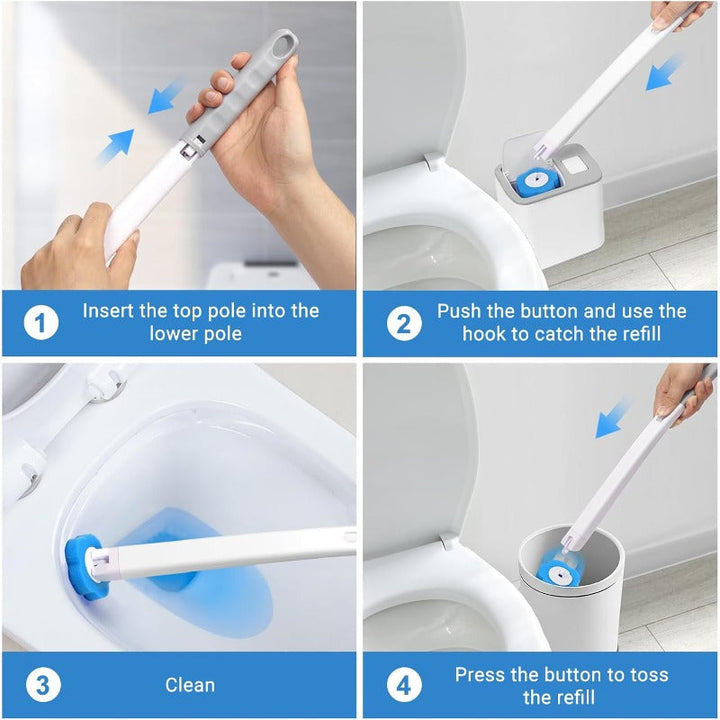 1 Insert the top pole into the lower pole

2 Push the button and use the hook to catch the refill

3 Clean

4 Press the button to toss the refill